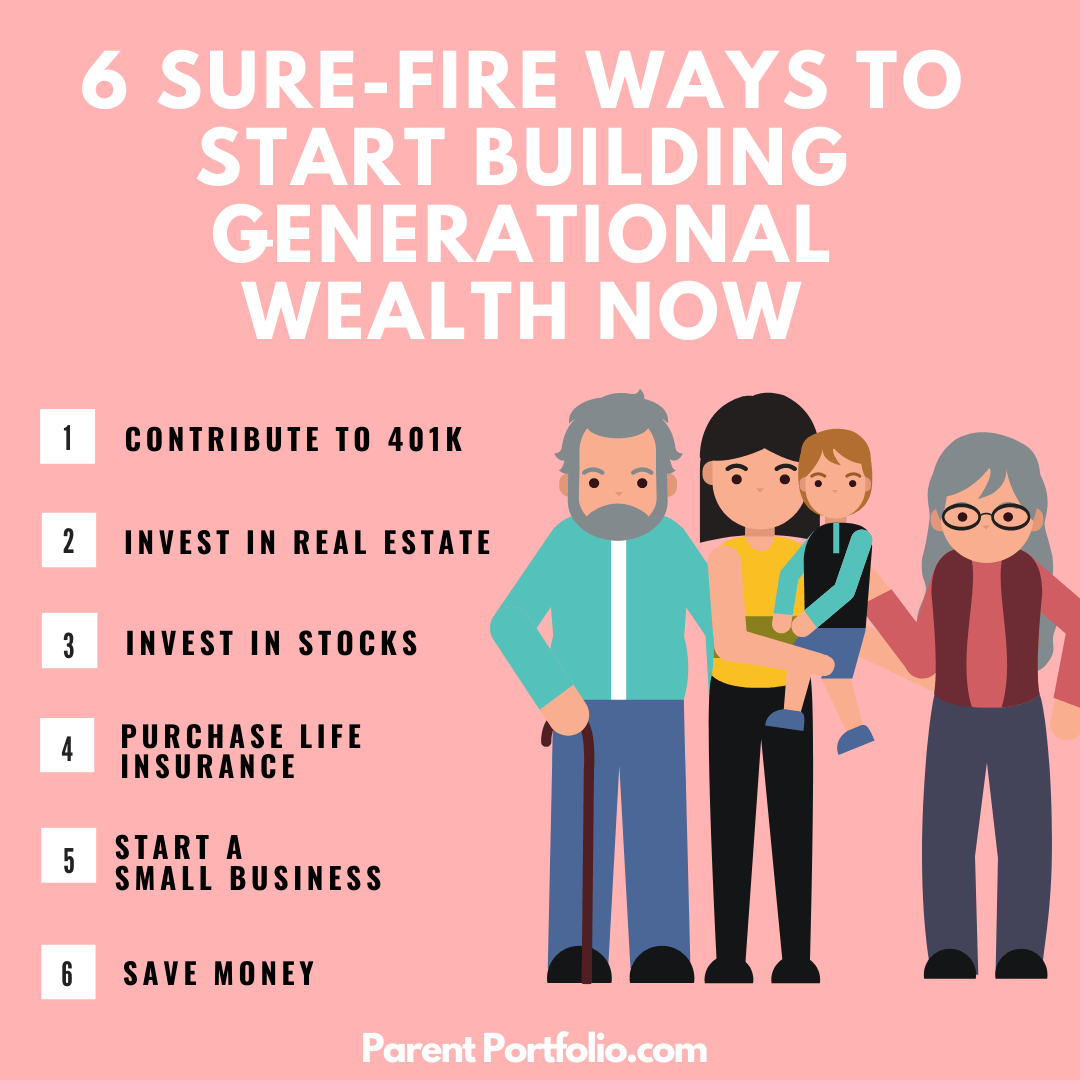 6 SURE-FIRE WAYS TO START BUILDING GENERATIONAL WEALTH NOW

1 CONTRIBUTE TO 401K

2 INVEST IN REAL ESTATE

3 INVEST IN STOCKS

4 PURCHASE LIFE INSURANCE

5 START A SMALL BUSINESS

6 SAVE MONEY

Parent Portfolio.com